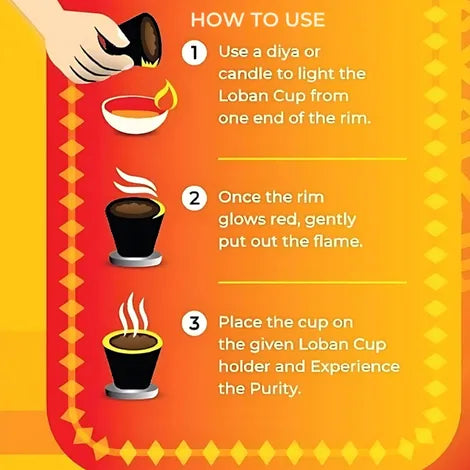 HOW TO USE

1 Use a diya or candle to light the Loban Cup from one end of the rim.

2 Once the rim glows red, gently put out the flame.

3 Place the cup on the given Loban Cup holder and Experience the Purity.